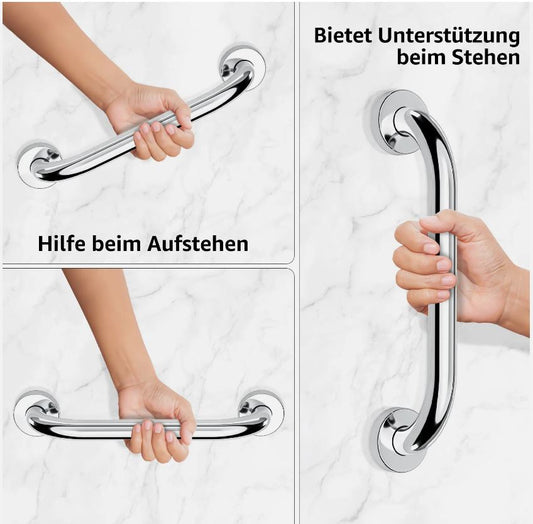 Hilfe beim Aufstehen

Bietet Unterstützung beim Stehen